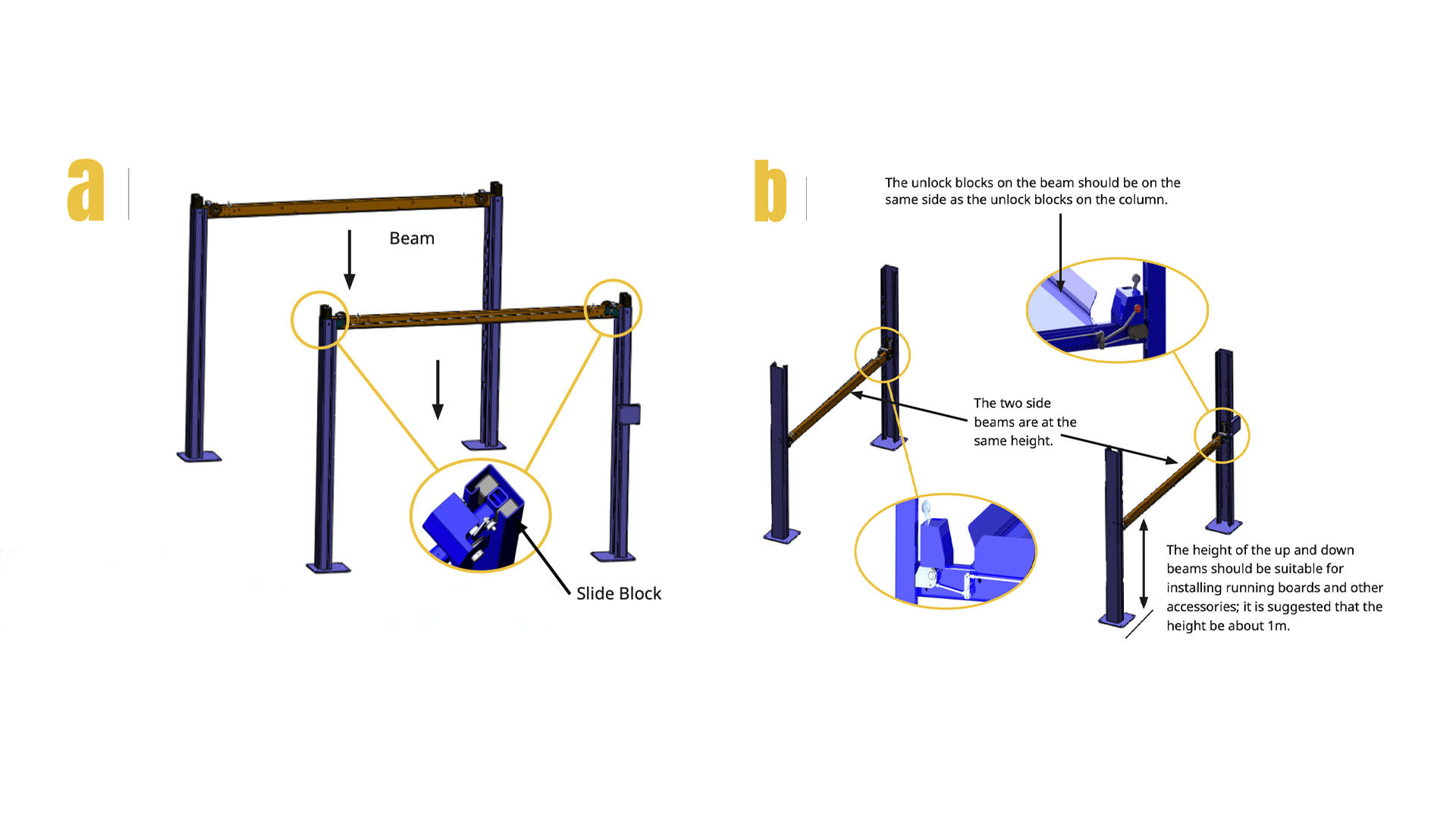 a

Beam

Slide Block

b

The unlock blocks on the beam should be on the same side as the unlock blocks on the column.

The two side beams are at the same height.

The height of the up and down beams should be suitable for installing running boards and other accessories; it is suggested that the height be about 1m.