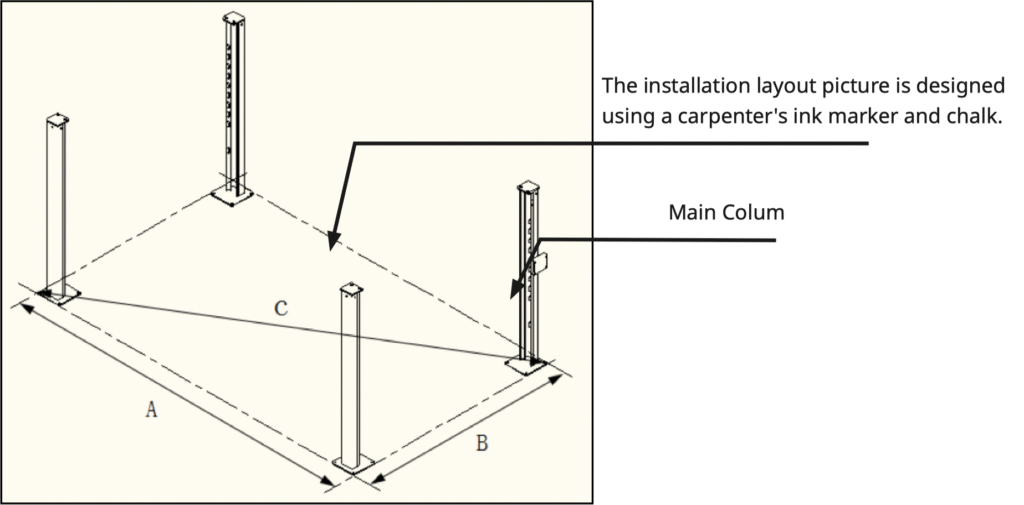 The installation layout picture is designed using a carpenter's ink marker and chalk.

Main Colum

C

A

B