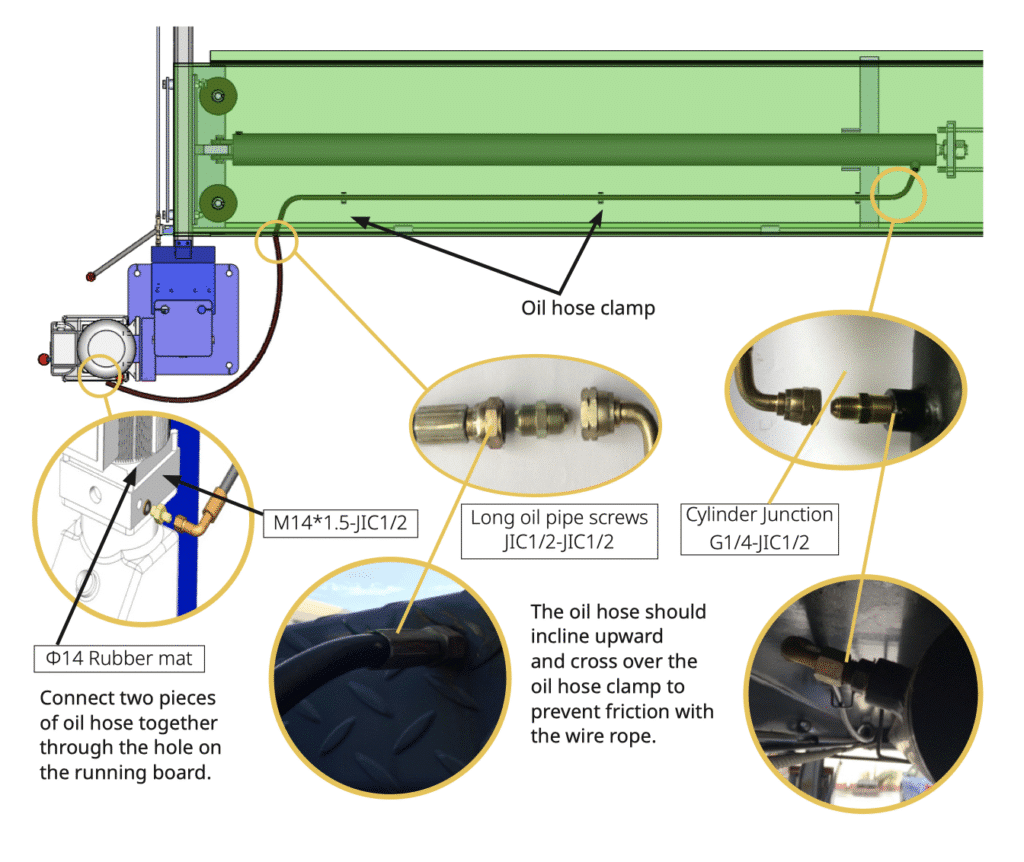 Oil hose clamp

M14*1.5-JIC1/2

Long oil pipe screws
JIC1/2-JIC1/2

Cylinder Junction
G1/4-JIC1/2

Φ14 Rubber mat

Connect two pieces of oil hose together through the hole on the running board.

The oil hose should incline upward and cross over the oil hose clamp to prevent friction with the wire rope.