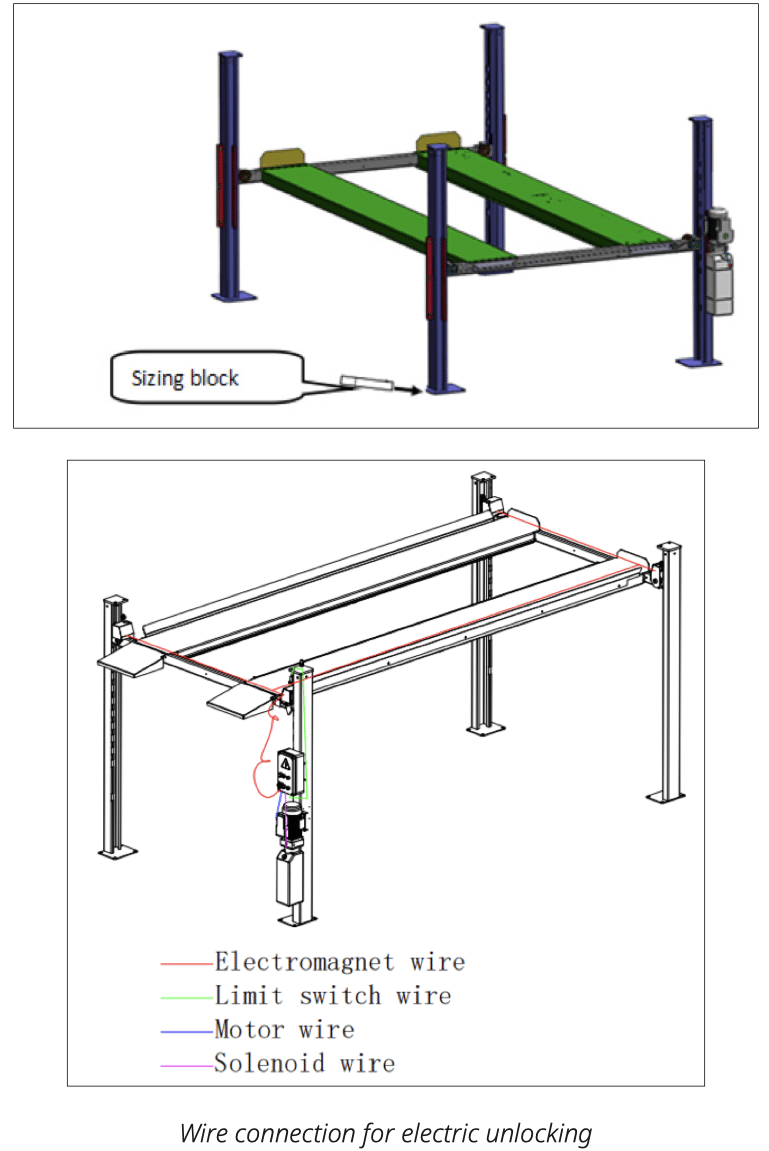 Sizing block

Electromagnet wire
Limit switch wire
Motor wire
Solenoid wire

Wire connection for electric unlocking